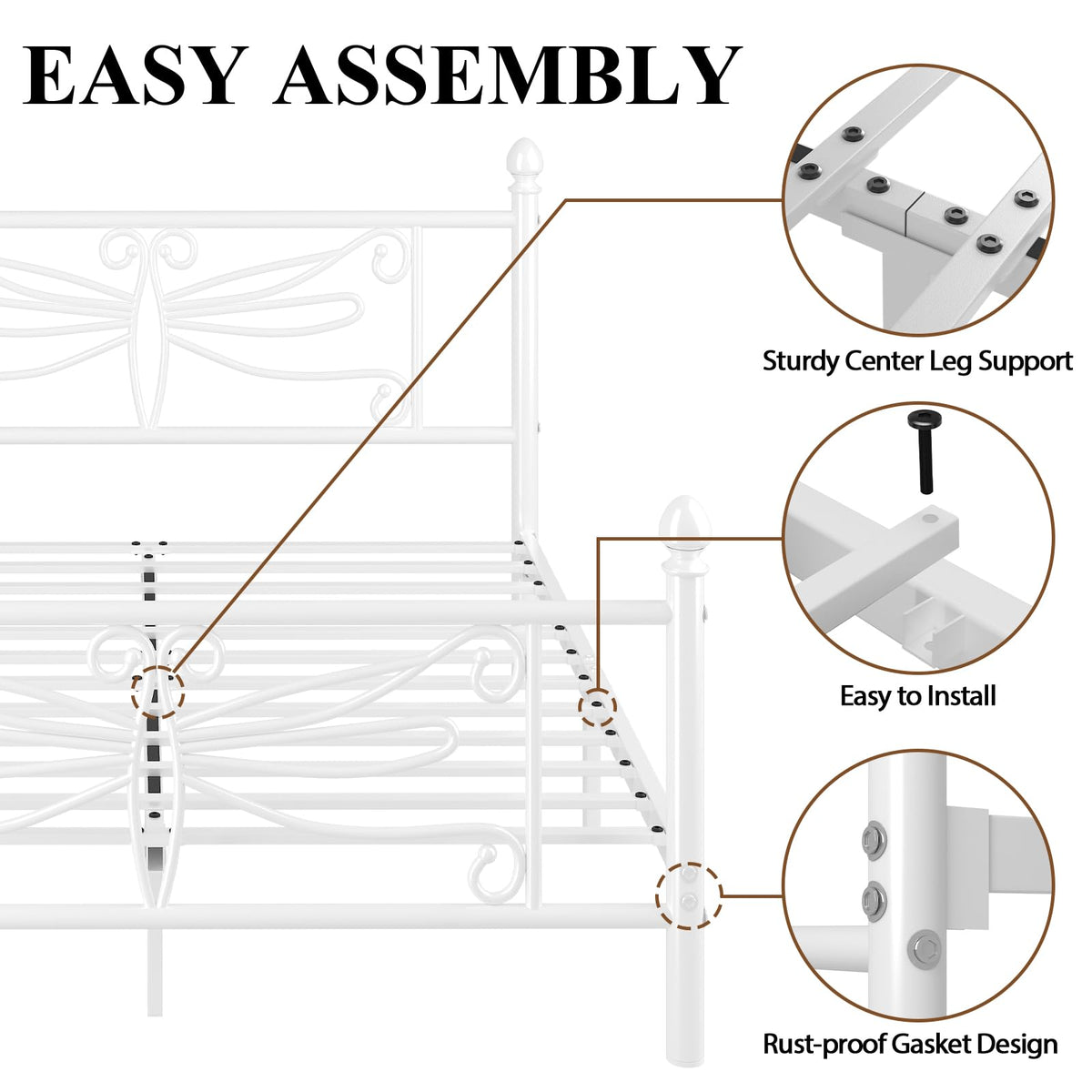 EASY ASSEMBLY

Sturdy Center Leg Support

Easy to Install

Rust-proof Gasket Design